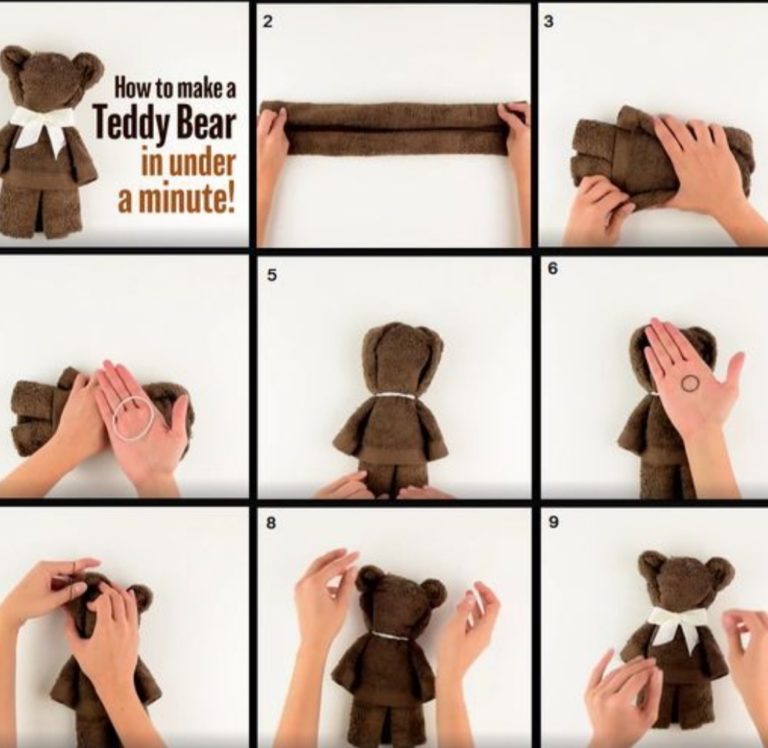 How to make a
Teddy Bear
in under
a minute!

2

3

5

6

8

9